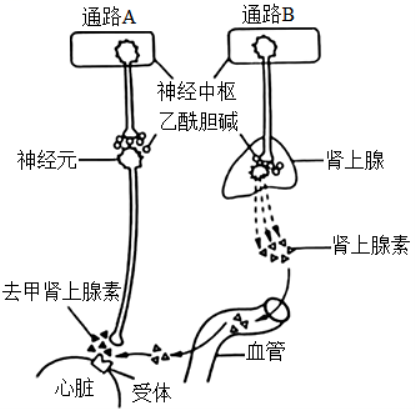 通路A
通路B
神经中枢
乙酰胆碱
神经元
肾上腺
肾上腺素
去甲肾上腺素
血管
心脏
受体